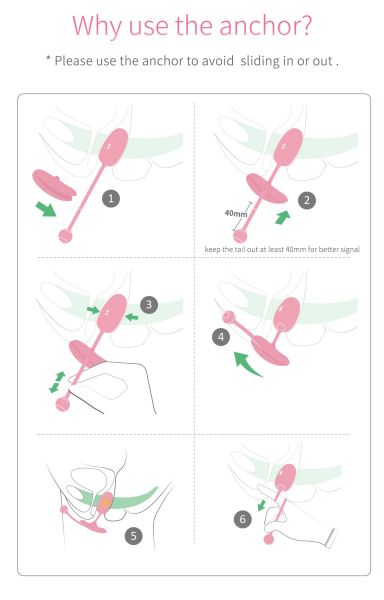 Why use the anchor?

* Please use the anchor to avoid sliding in or out .

1

40mm

2

keep the tail out at least 40mm for better signal

3

4

5

6